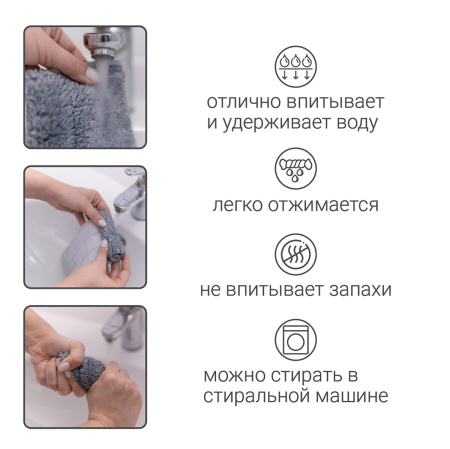 отлично впитывает
и удерживает воду

легко отжимается

не впитывает запахи

можно стирать в
стиральной машине